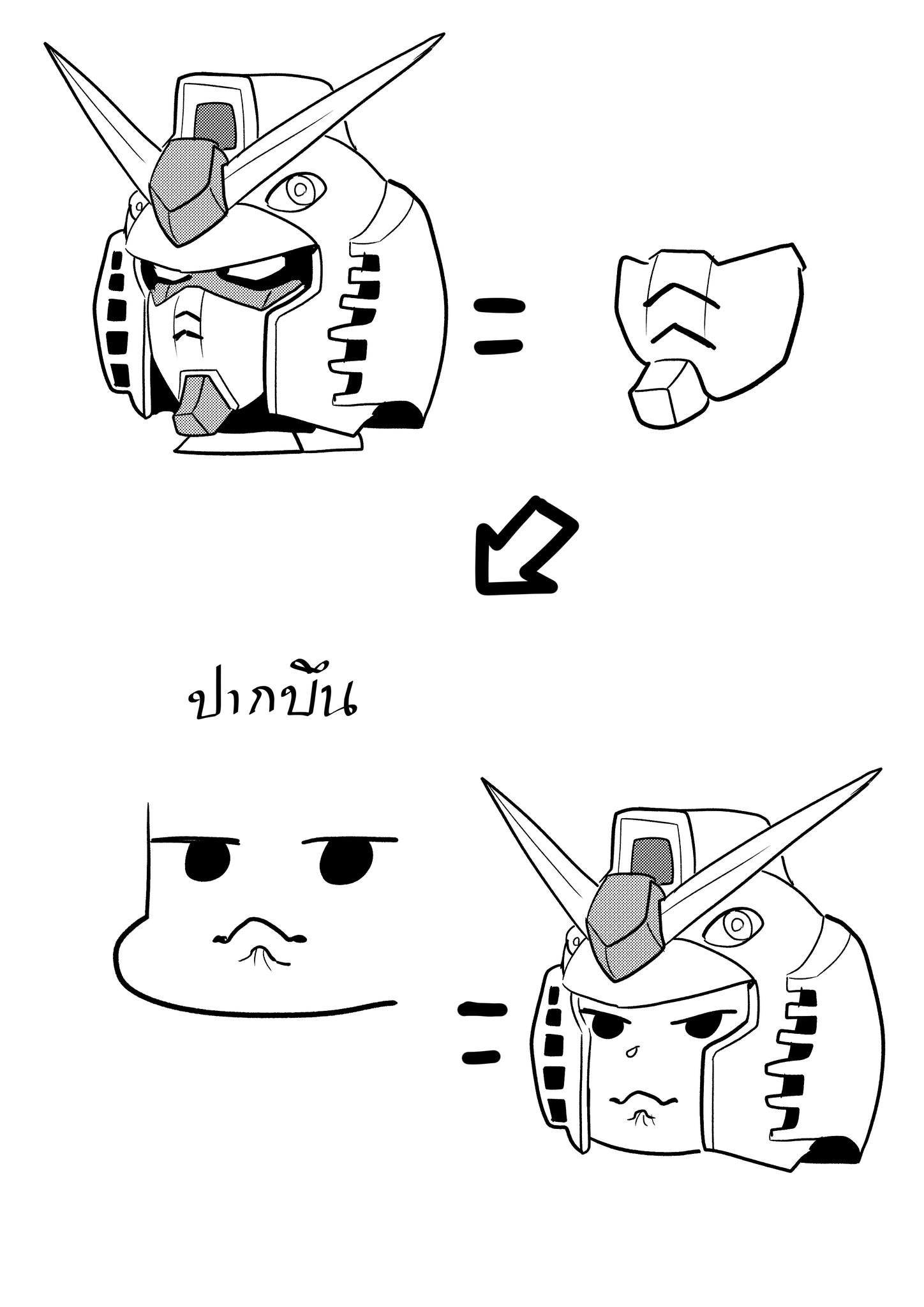 =

ปากบึน

=